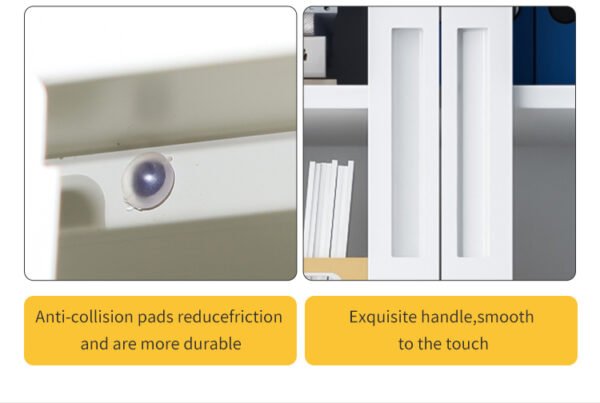 Anti-collision pads reducefriction and are more durable

Exquisite handle,smooth to the touch